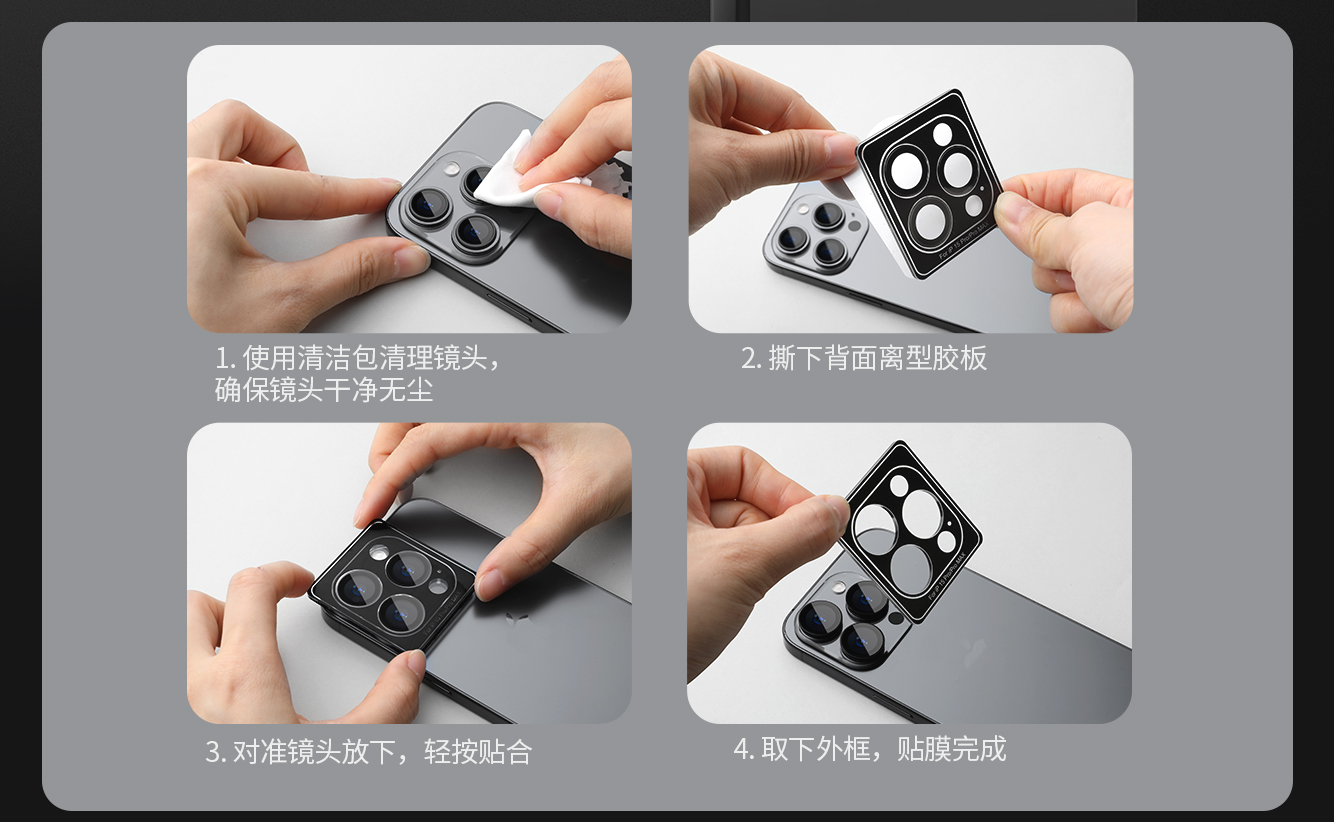 1. 使用清洁包清理镜头，确保镜头干净无尘

2. 撕下背面离型胶板

3. 对准镜头放下，轻按贴合

4. 取下外框，贴膜完成