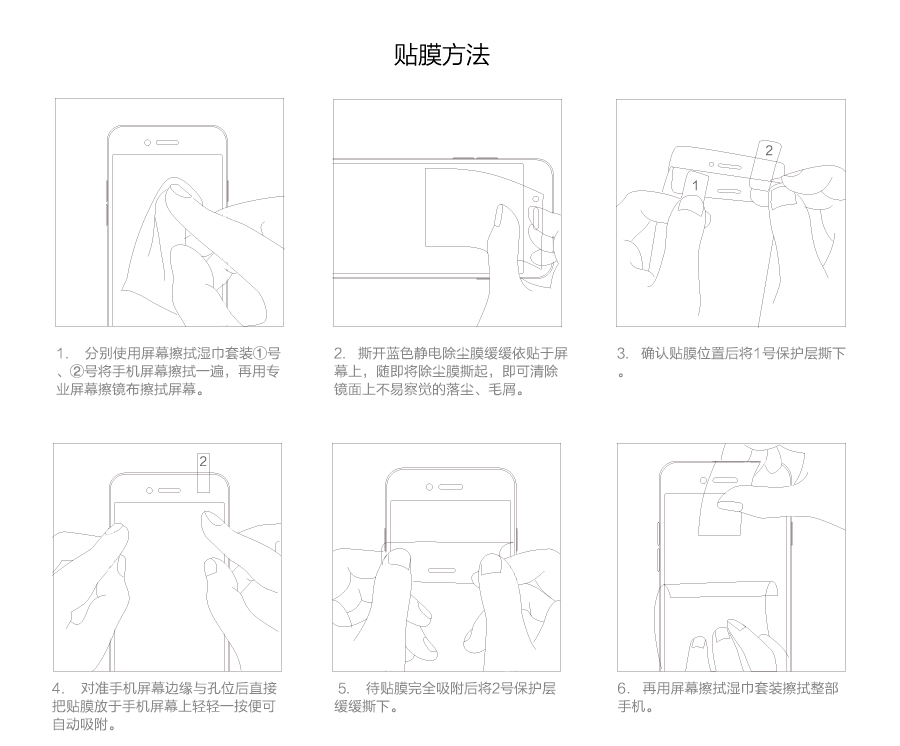 贴膜方法

1. 分别使用屏幕擦拭湿巾套装①号、②号将手机屏幕擦拭一遍，再用专业屏幕擦镜布擦拭屏幕。

2. 撕开蓝色静电除尘膜缓缓依贴于屏幕上，随即将除尘膜撕起，即可清除镜面上不易察觉的落尘、毛屑。

2
1

3. 确认贴膜位置后将1号保护层撕下。

2

4. 对准手机屏幕边缘与孔位后直接把贴膜放于手机屏幕上轻轻一按便可自动吸附。

5. 待贴膜完全吸附后将2号保护层缓缓撕下。

6. 再用屏幕擦拭湿巾套装擦拭整部手机。